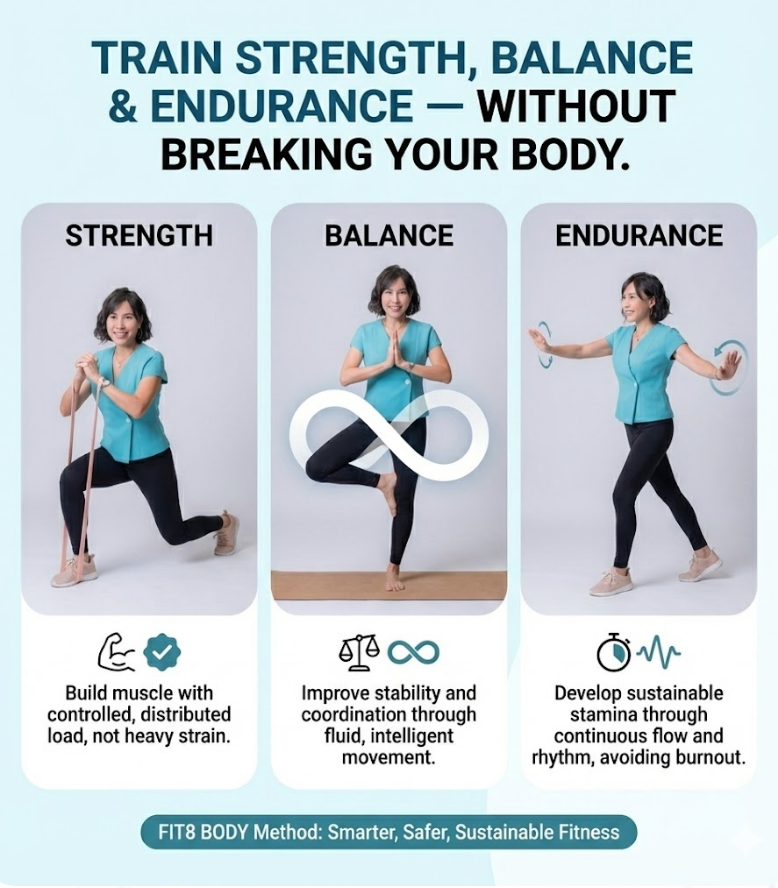 TRAIN STRENGTH, BALANCE & ENDURANCE — WITHOUT BREAKING YOUR BODY.

STRENGTH

Build muscle with controlled, distributed load, not heavy strain.

BALANCE

Improve stability and coordination through fluid, intelligent movement.

ENDURANCE

Develop sustainable stamina through continuous flow and rhythm, avoiding burnout.

FIT8 BODY Method: Smarter, Safer, Sustainable Fitness